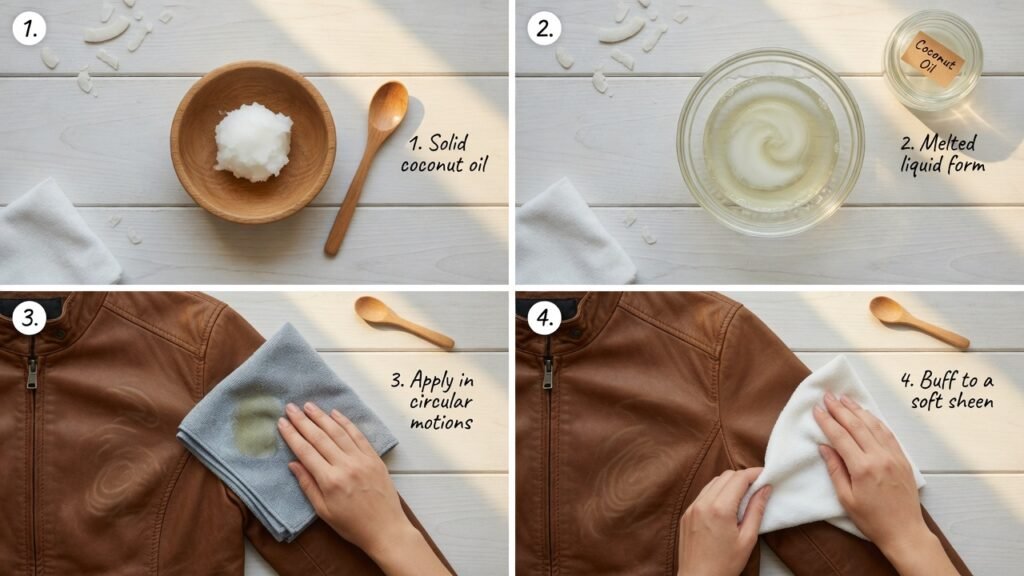 1.

1. Solid coconut oil

2.

Coconut Oil

2. Melted liquid form

3.

3. Apply in circular motions

4.

4. Buff to a soft sheen