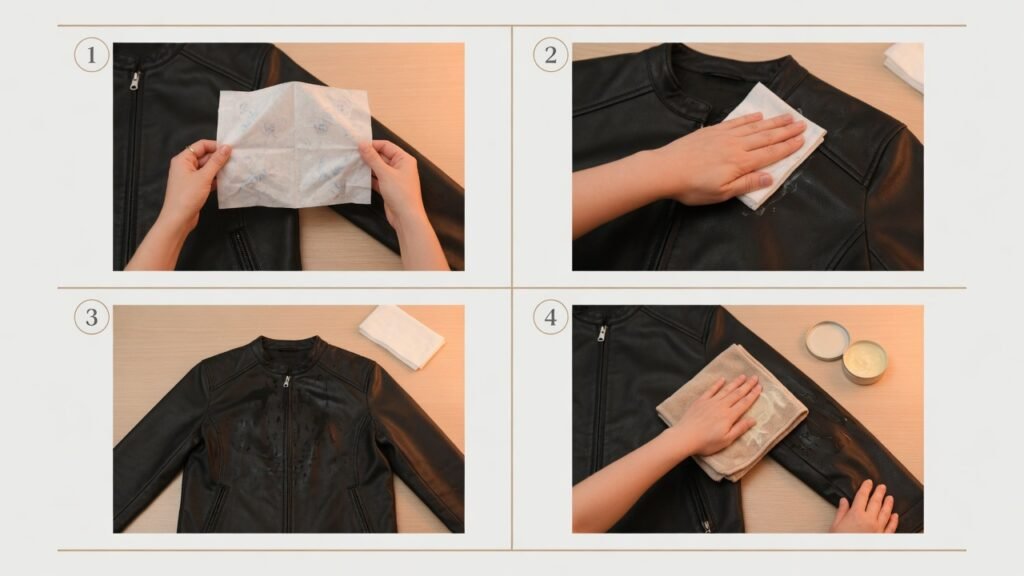 1

2

3

4